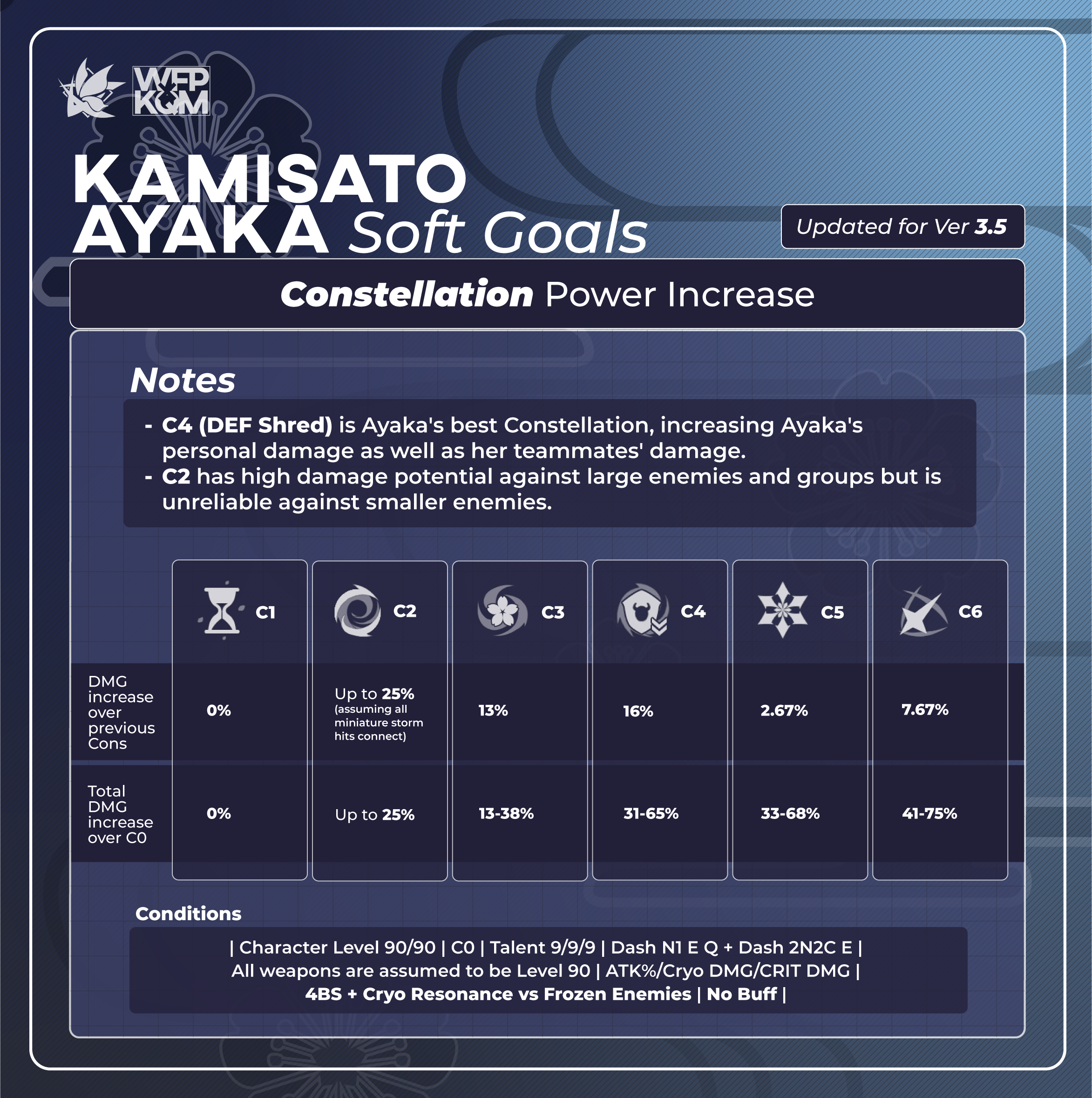 WFP KQM

KAMISATO AYAKA Soft Goals

Updated for Ver 3.5

Constellation Power Increase

Notes

- C4 (DEF Shred) is Ayaka's best Constellation, increasing Ayaka's personal damage as well as her teammates' damage.
- C2 has high damage potential against large enemies and groups but is unreliable against smaller enemies.

| | C1 | C2 | C3 | C4 | C5 | C6 |
|---|---|---|---|---|---|---|
| DMG increase over previous Cons | 0% | Up to 25% (assuming all miniature storm hits connect) | 13% | 16% | 2.67% | 7.67% |
| Total DMG increase over C0 | 0% | Up to 25% | 13-38% | 31-65% | 33-68% | 41-75% |

Conditions

| Character Level 90/90 | C0 | Talent 9/9/9 | Dash N1 E Q + Dash 2N2C E |
All weapons are assumed to be Level 90 | ATK%/Cryo DMG/CRIT DMG |
4BS + Cryo Resonance vs Frozen Enemies | No Buff |