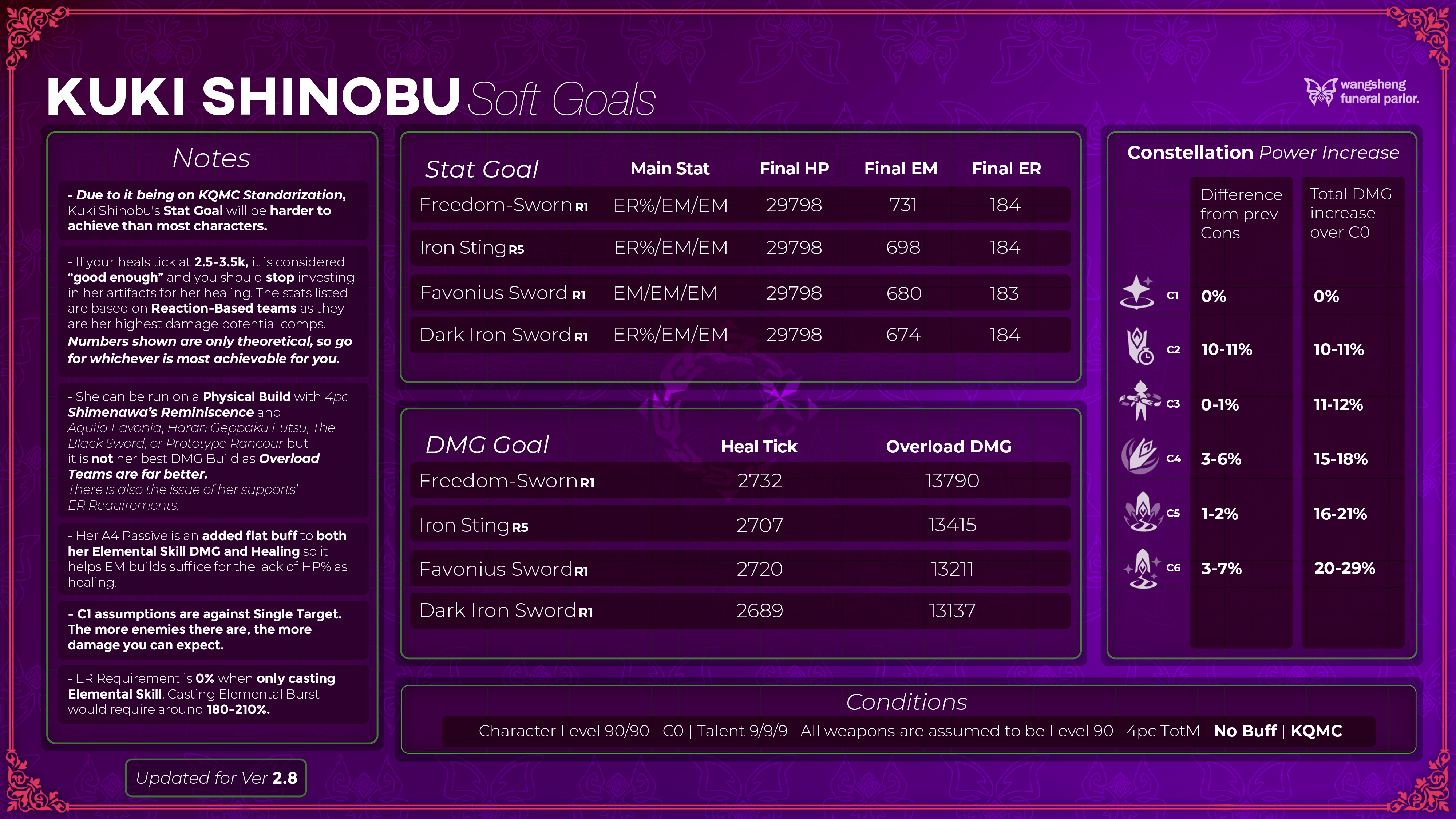 KUKI SHINOBU Soft Goals

wangsheng funeral parlor.

Notes

- Due to it being on KQMC Standarization, Kuki Shinobu's Stat Goal will be harder to achieve than most characters.

- If your heals tick at 2.5-3.5k, it is considered "good enough" and you should stop investing in her artifacts for her healing. The stats listed are based on Reaction-Based teams as they are her highest damage potential comps. Numbers shown are only theoretical, so go for whichever is most achievable for you.

- She can be run on a Physical Build with 4pc Shimenawa's Reminiscence and Aquila Favonia, Haran Geppaku Futsu, The Black Sword, or Prototype Rancour but it is not her best DMG Build as Overload Teams are far better. There is also the issue of her supports' ER Requirements.

- Her A4 Passive is an added flat buff to both her Elemental Skill DMG and Healing so it helps EM builds suffice for the lack of HP% as healing.

- C1 assumptions are against Single Target. The more enemies there are, the more damage you can expect.

- ER Requirement is 0% when only casting Elemental Skill. Casting Elemental Burst would require around 180-210%.

Updated for Ver 2.8

| Stat Goal | Main Stat | Final HP | Final EM | Final ER |
|---|---|---|---|---|
| Freedom-Sworn R1 | ER%/EM/EM | 29798 | 731 | 184 |
| Iron Sting R5 | ER%/EM/EM | 29798 | 698 | 184 |
| Favonius Sword R1 | EM/EM/EM | 29798 | 680 | 183 |
| Dark Iron Sword R1 | ER%/EM/EM | 29798 | 674 | 184 |

| DMG Goal | Heal Tick | Overload DMG |
|---|---|---|
| Freedom-Sworn R1 | 2732 | 13790 |
| Iron Sting R5 | 2707 | 13415 |
| Favonius Sword R1 | 2720 | 13211 |
| Dark Iron Sword R1 | 2689 | 13137 |

Constellation Power Increase

| | Difference from prev Cons | Total DMG increase over C0 |
|---|---|---|
| C1 | 0% | 0% |
| C2 | 10-11% | 10-11% |
| C3 | 0-1% | 11-12% |
| C4 | 3-6% | 15-18% |
| C5 | 1-2% | 16-21% |
| C6 | 3-7% | 20-29% |

Conditions

| Character Level 90/90 | C0 | Talent 9/9/9 | All weapons are assumed to be Level 90 | 4pc TotM | No Buff | KQMC |