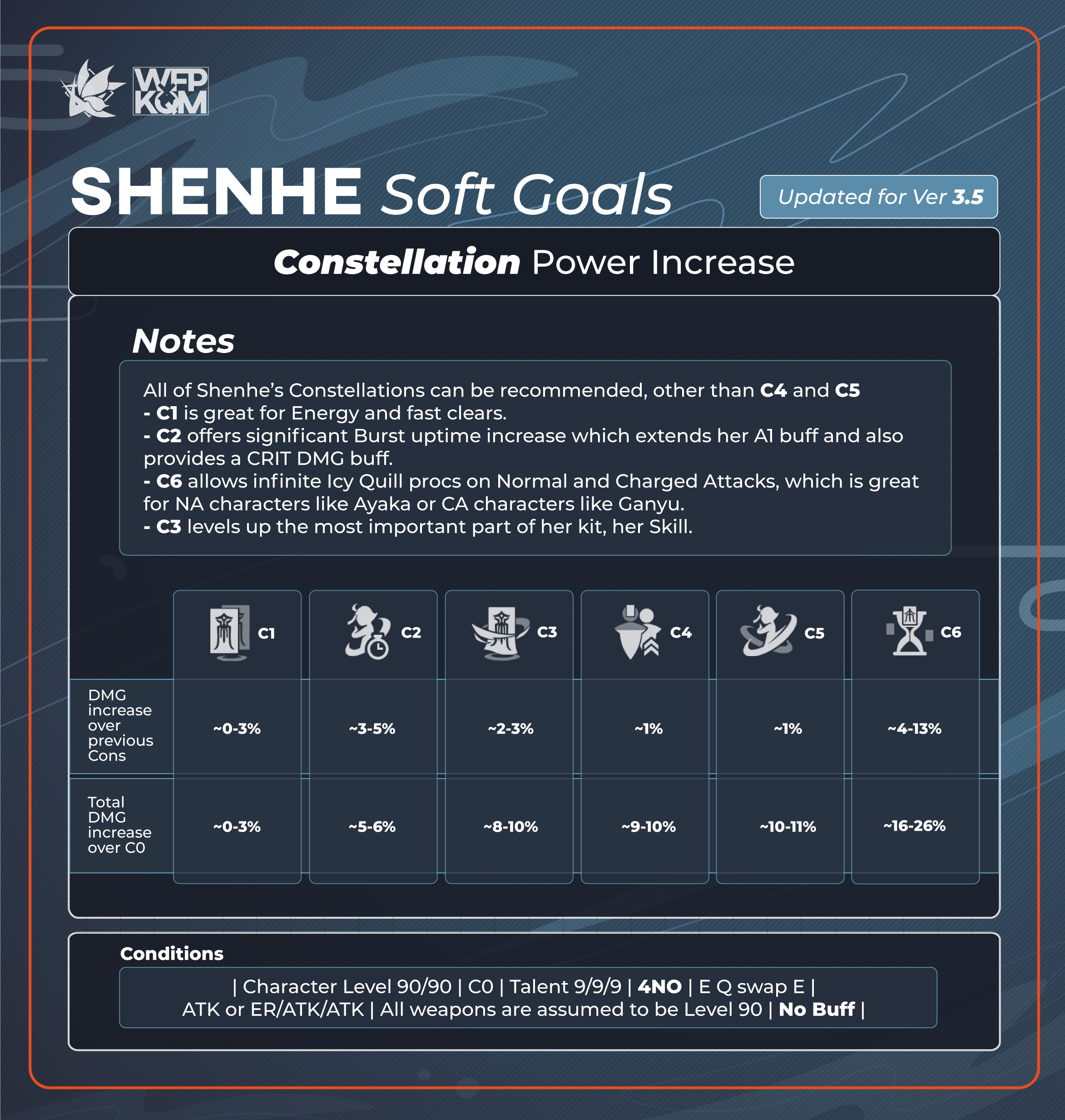 WFP KQM

SHENHE Soft Goals

Updated for Ver 3.5

Constellation Power Increase

Notes

All of Shenhe's Constellations can be recommended, other than C4 and C5
- C1 is great for Energy and fast clears.
- C2 offers significant Burst uptime increase which extends her A1 buff and also provides a CRIT DMG buff.
- C6 allows infinite Icy Quill procs on Normal and Charged Attacks, which is great for NA characters like Ayaka or CA characters like Ganyu.
- C3 levels up the most important part of her kit, her Skill.

| | C1 | C2 | C3 | C4 | C5 | C6 |
|---|---|---|---|---|---|---|
| DMG increase over previous Cons | ~0-3% | ~3-5% | ~2-3% | ~1% | ~1% | ~4-13% |
| Total DMG increase over C0 | ~0-3% | ~5-6% | ~8-10% | ~9-10% | ~10-11% | ~16-26% |

Conditions

| Character Level 90/90 | C0 | Talent 9/9/9 | 4NO | E Q swap E | ATK or ER/ATK/ATK | All weapons are assumed to be Level 90 | No Buff |