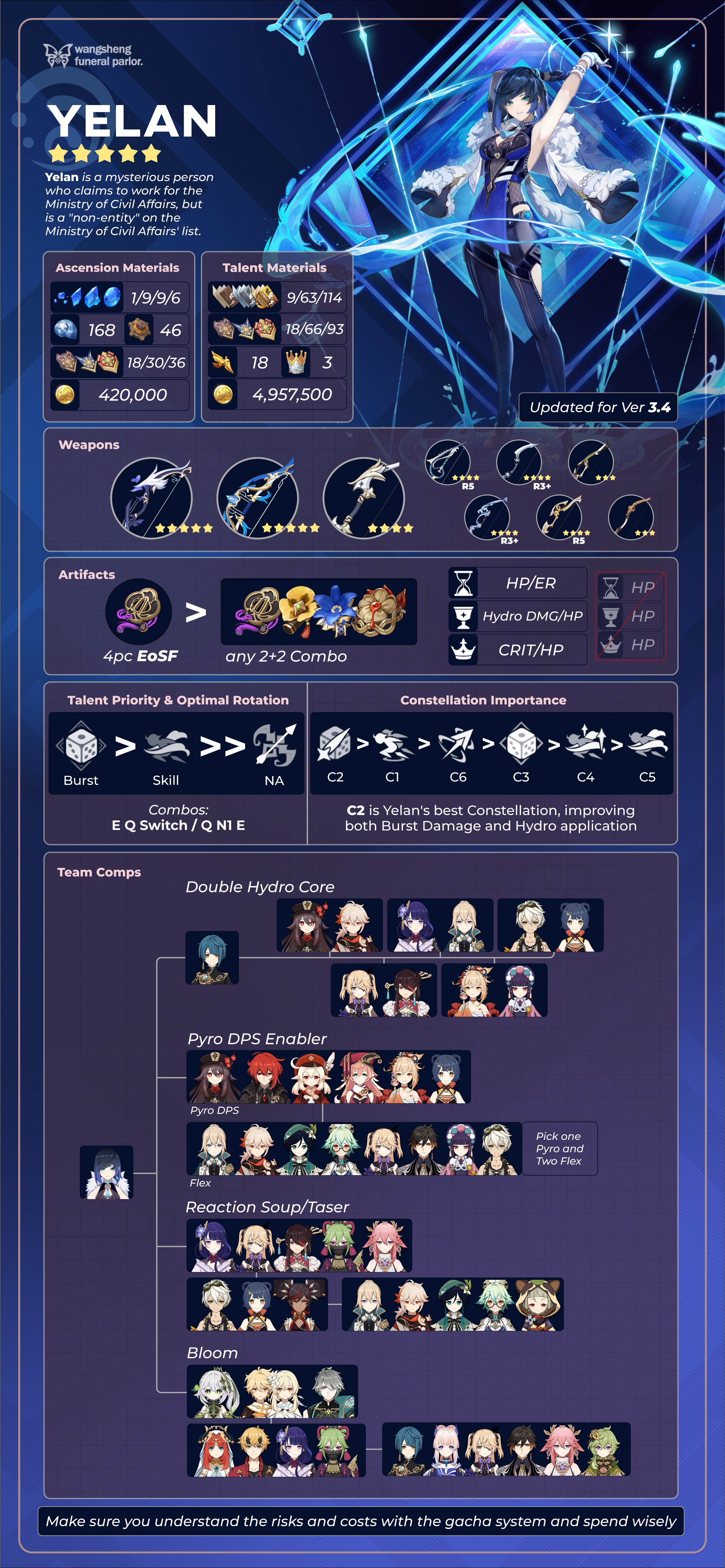 wangsheng funeral parlor.

YELAN

Yelan is a mysterious person who claims to work for the Ministry of Civil Affairs, but is a "non-entity" on the Ministry of Civil Affairs' list.

Ascension Materials
1/9/9/6
168 46
18/30/36
420,000

Talent Materials
9/63/114
18/66/93
18 3
4,957,500

Updated for Ver 3.4

Weapons
R5 R3+
R3+ R5

Artifacts
4pc EoSF > any 2+2 Combo
HP/ER
Hydro DMG/HP
CRIT/HP
HP
HP
HP

Talent Priority & Optimal Rotation
Burst > Skill >> NA
Combos:
E Q Switch / Q N1 E

Constellation Importance
C2 > C1 > C6 > C3 > C4 > C5
C2 is Yelan's best Constellation, improving both Burst Damage and Hydro application

Team Comps
Double Hydro Core
Pyro DPS Enabler
Pyro DPS
Flex
Pick one Pyro and Two Flex
Reaction Soup/Taser
Bloom

Make sure you understand the risks and costs with the gacha system and spend wisely