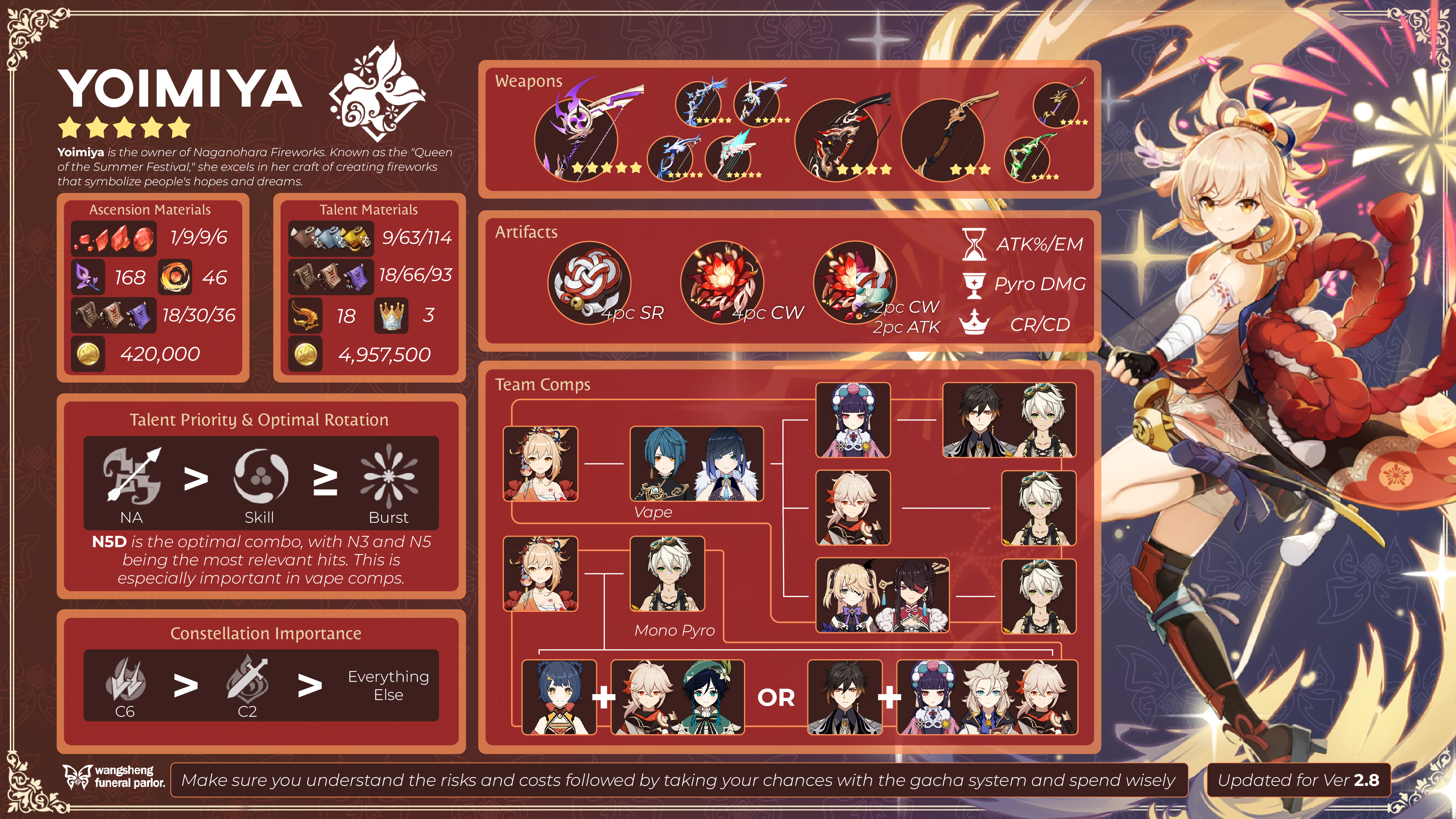 YOIMIYA

Yoimiya is the owner of Naganohara Fireworks. Known as the "Queen of the Summer Festival," she excels in her craft of creating fireworks that symbolize people's hopes and dreams.

Ascension Materials
1/9/9/6
168
46
18/30/36
420,000

Talent Materials
9/63/114
18/66/93
18
3
4,957,500

Talent Priority & Optimal Rotation
NA > Skill ≥ Burst
N5D is the optimal combo, with N3 and N5 being the most relevant hits. This is especially important in vape comps.

Constellation Importance
C6 > C2 > Everything Else

Weapons

Artifacts
4pc SR
4pc CW
2pc CW
2pc ATK
ATK%/EM
Pyro DMG
CR/CD

Team Comps
Vape
Mono Pyro
OR

wangsheng funeral parlor.
Make sure you understand the risks and costs followed by taking your chances with the gacha system and spend wisely
Updated for Ver 2.8